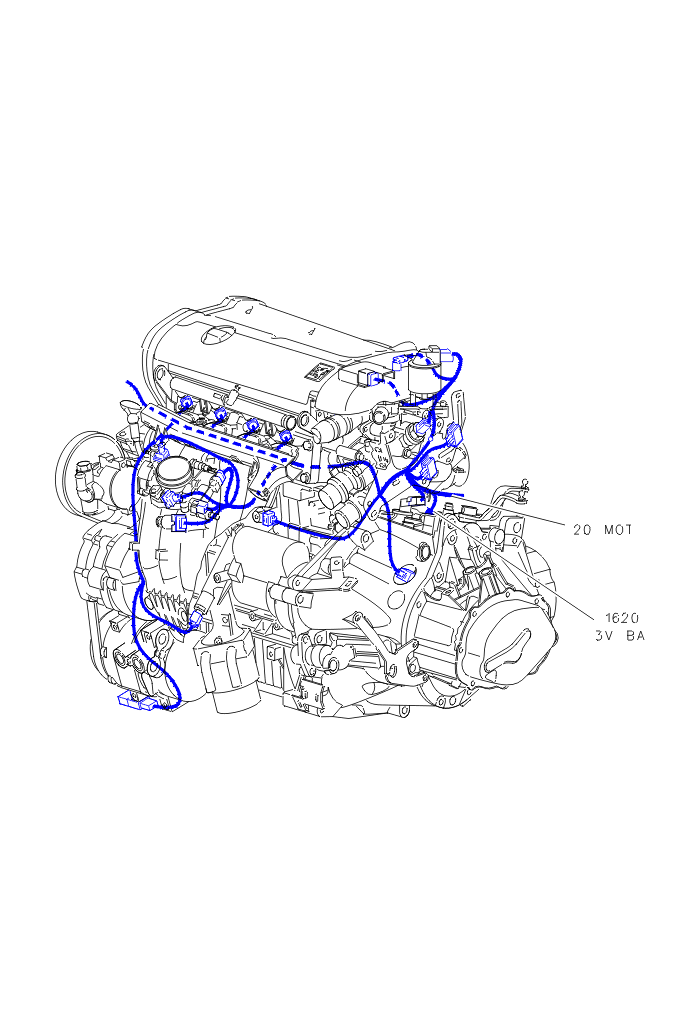 20 MOT

1620
3V BA