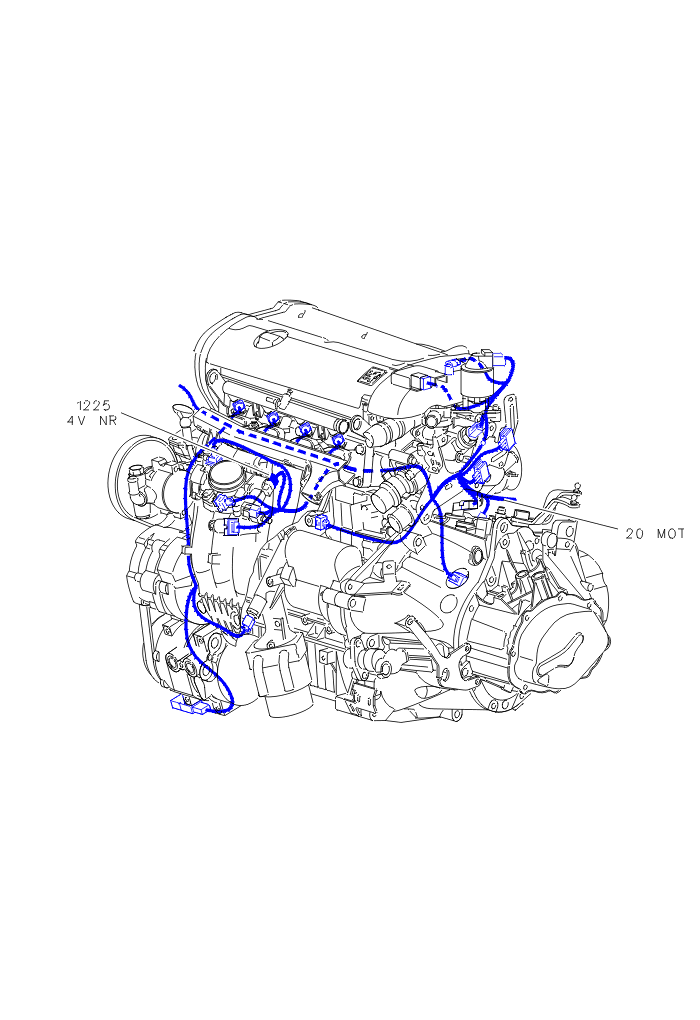 1225
4V NR

20 MOT