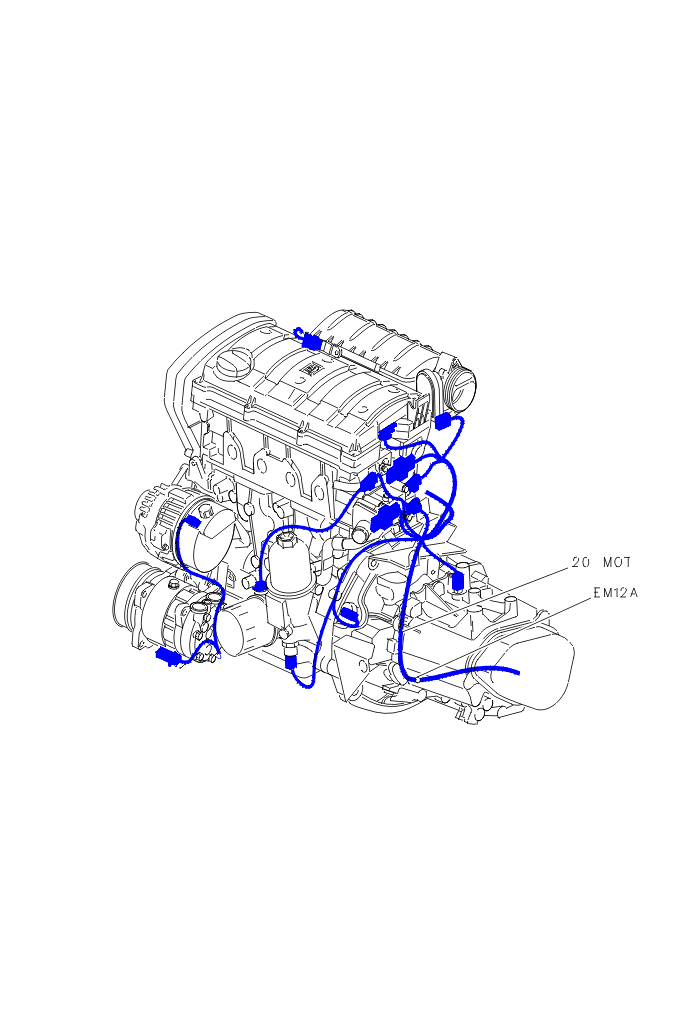 20 MOT
EM12A