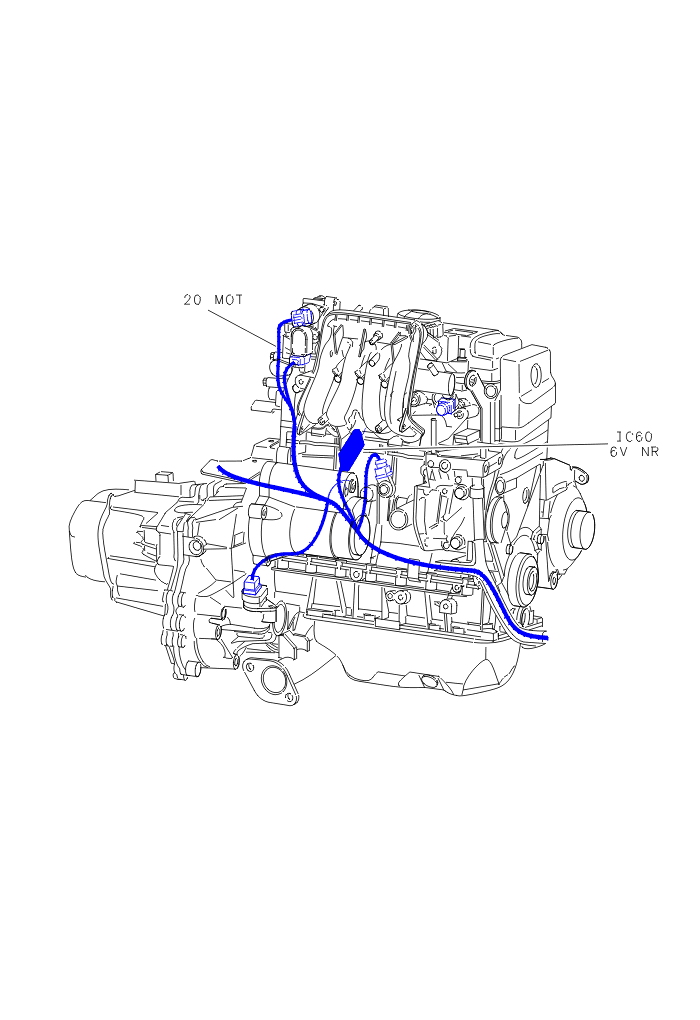 20 MOT

IC60
6V NR