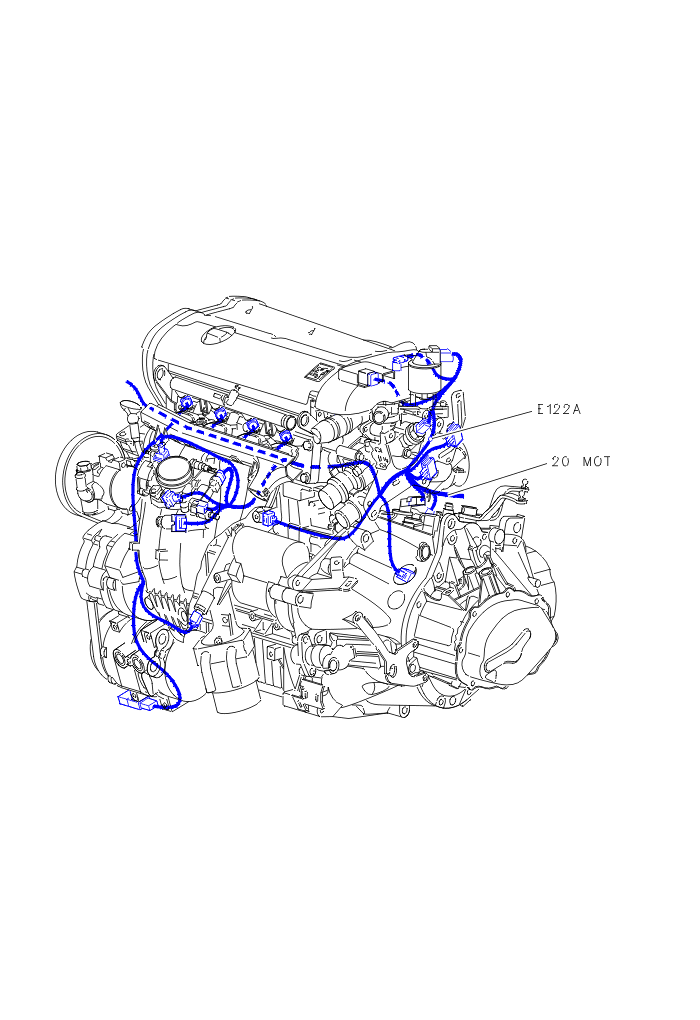 E122A

20 MOT