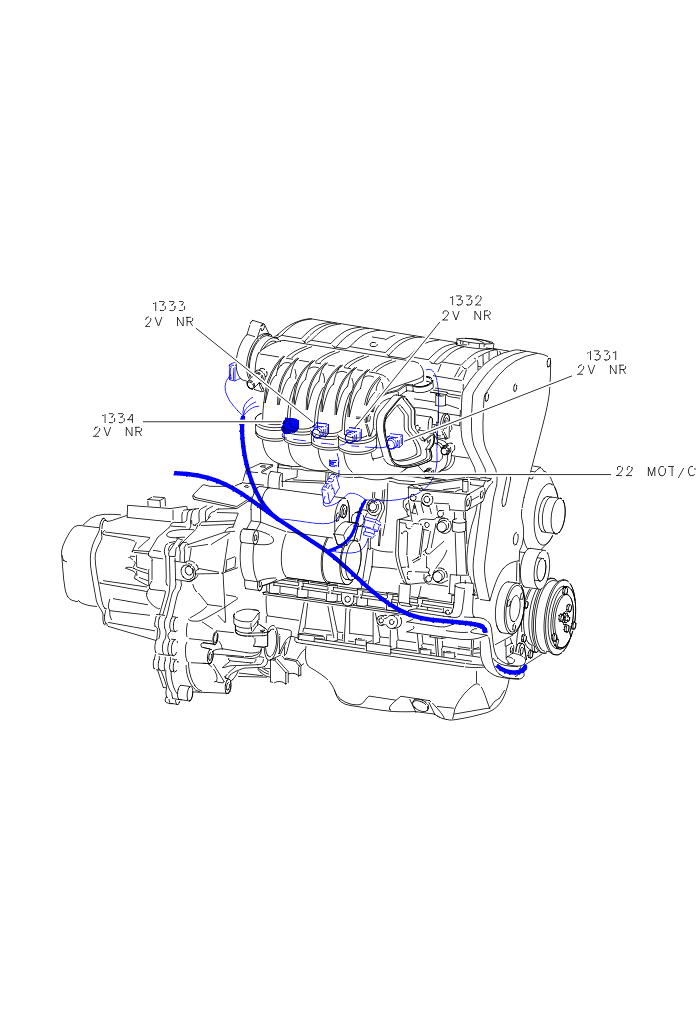 1333
2V NR

1332
2V NR

1331
2V NR

1334
2V NR

22 MOT/C