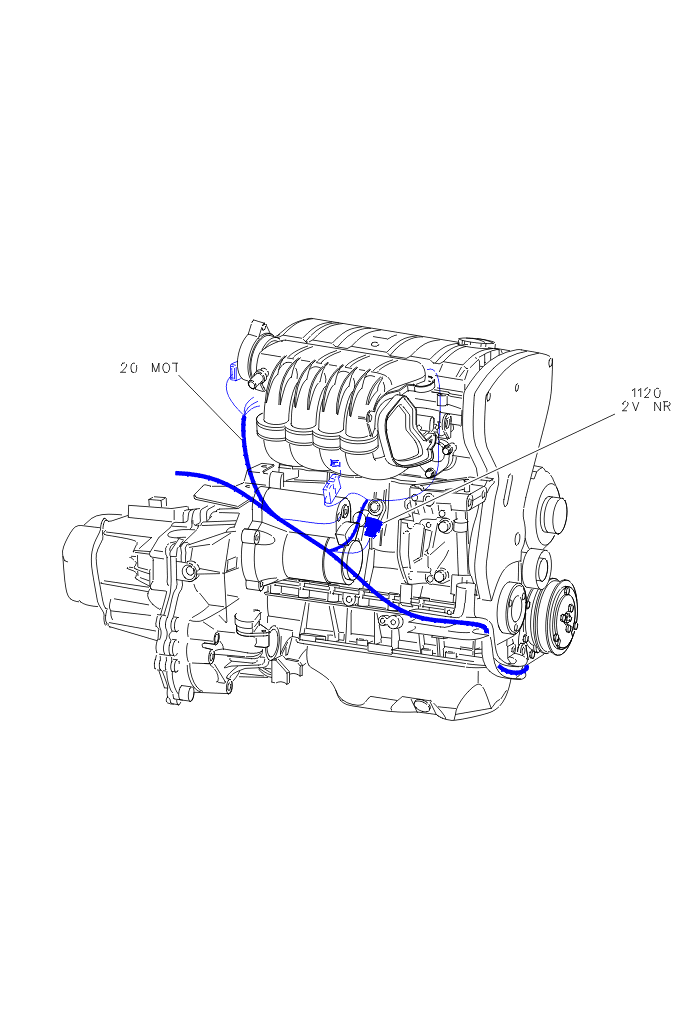 20 MOT

1120
2V NR