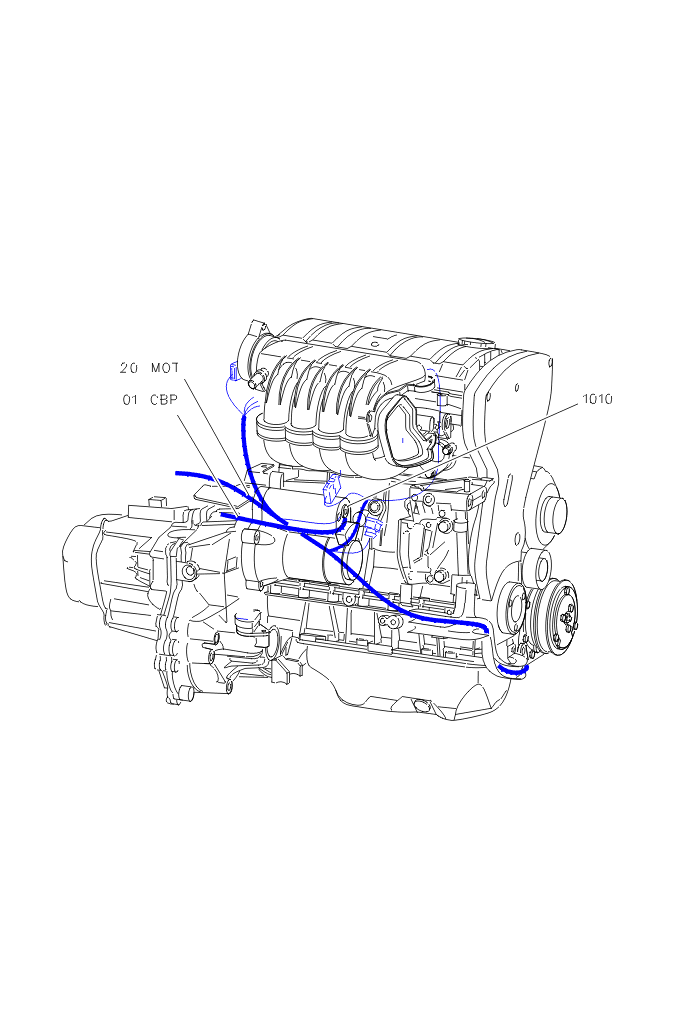 20 MOT
01 CBP
1010