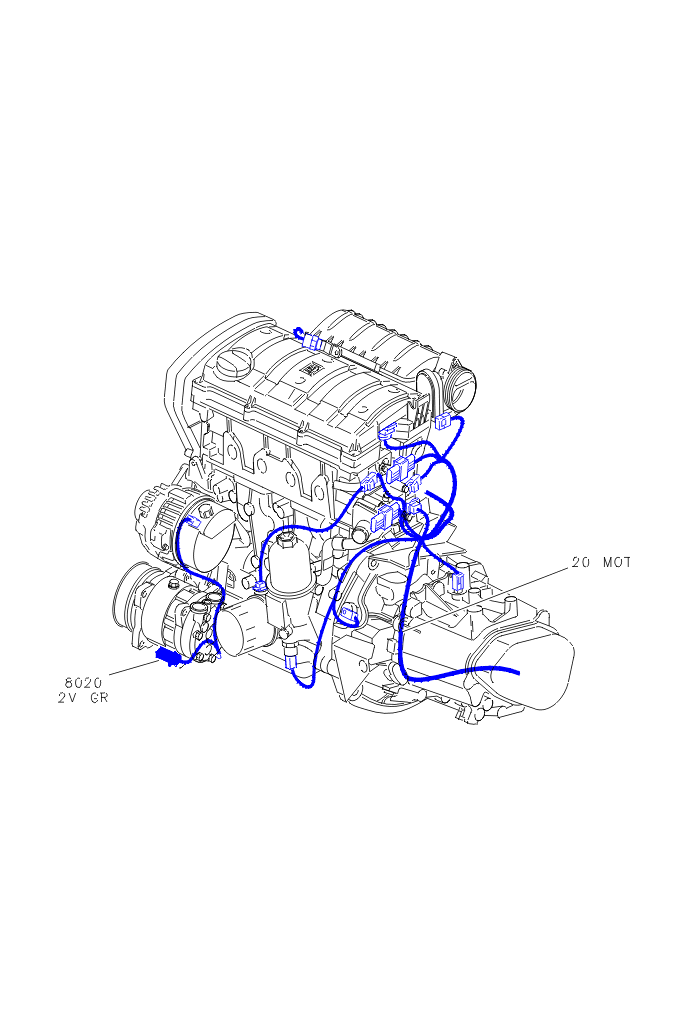 20 MOT

8020
2V GR