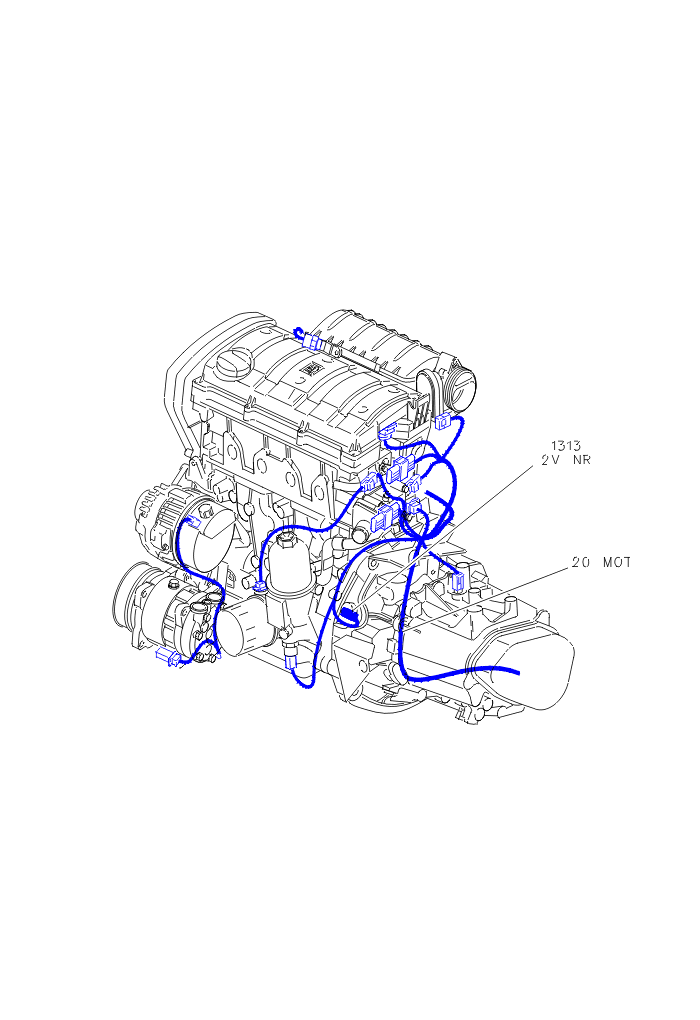 1313
2V NR

20 MOT