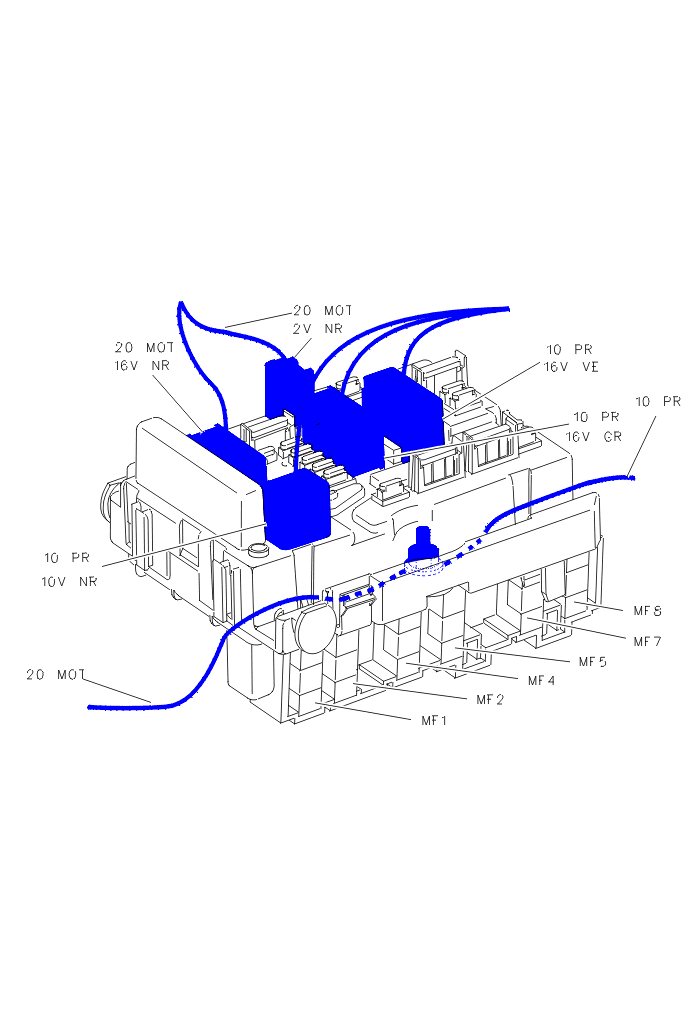 20 MOT
2V NR

20 MOT
16V NR

10 PR
16V VE

10 PR
16V GR

10 PR

10 PR
10V NR

20 MOT

MF8
MF7
MF5
MF4
MF2
MF1