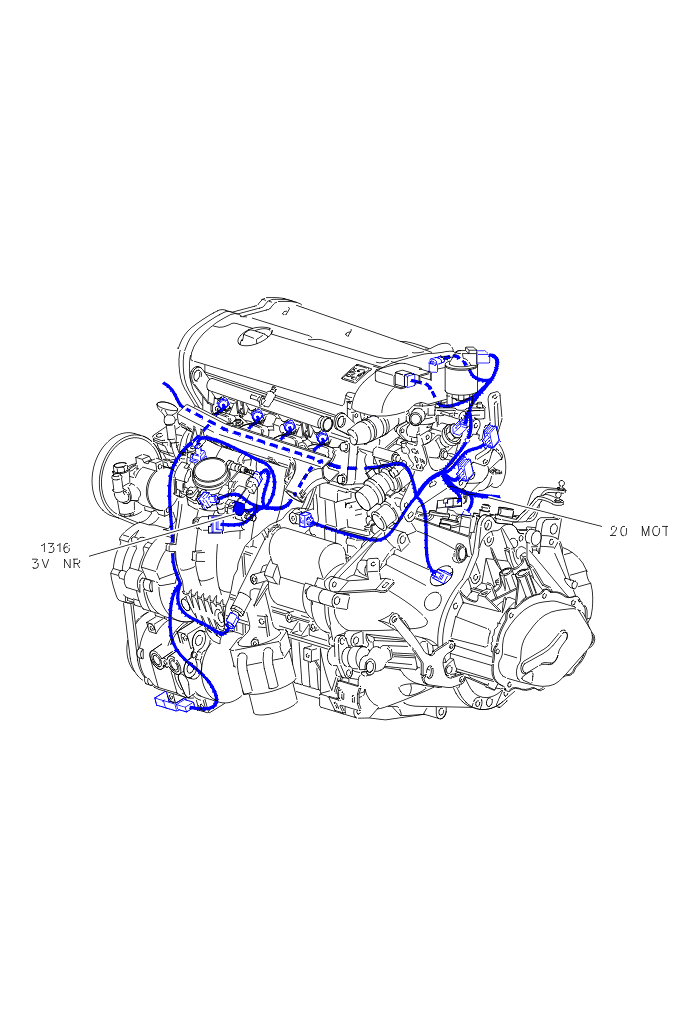 1316
3V NR

20 MOT