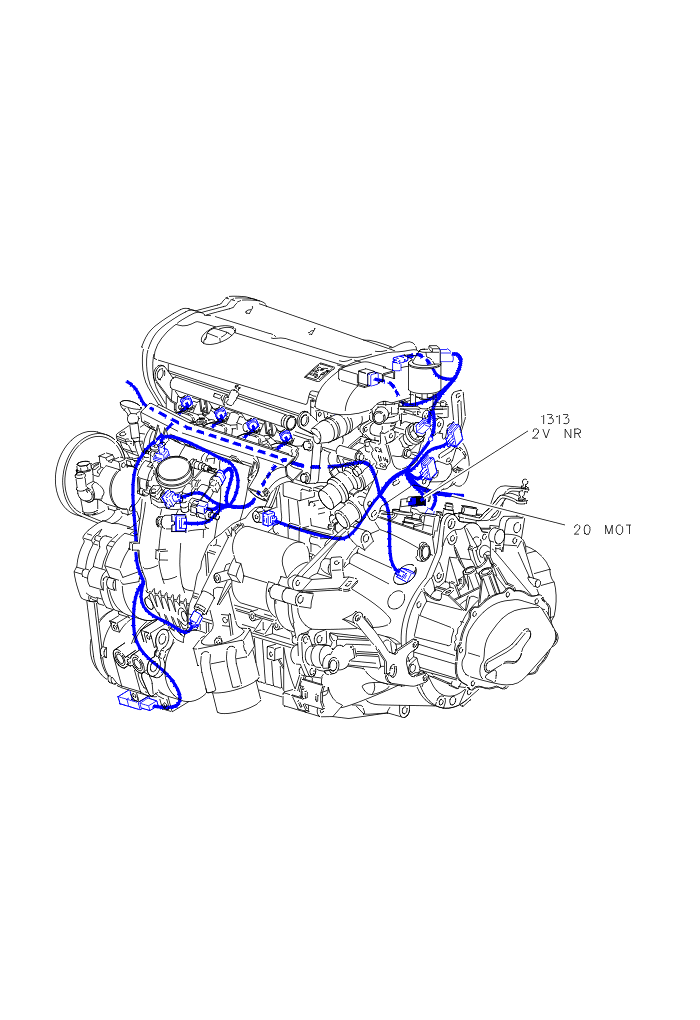 1313
2V NR

20 MOT