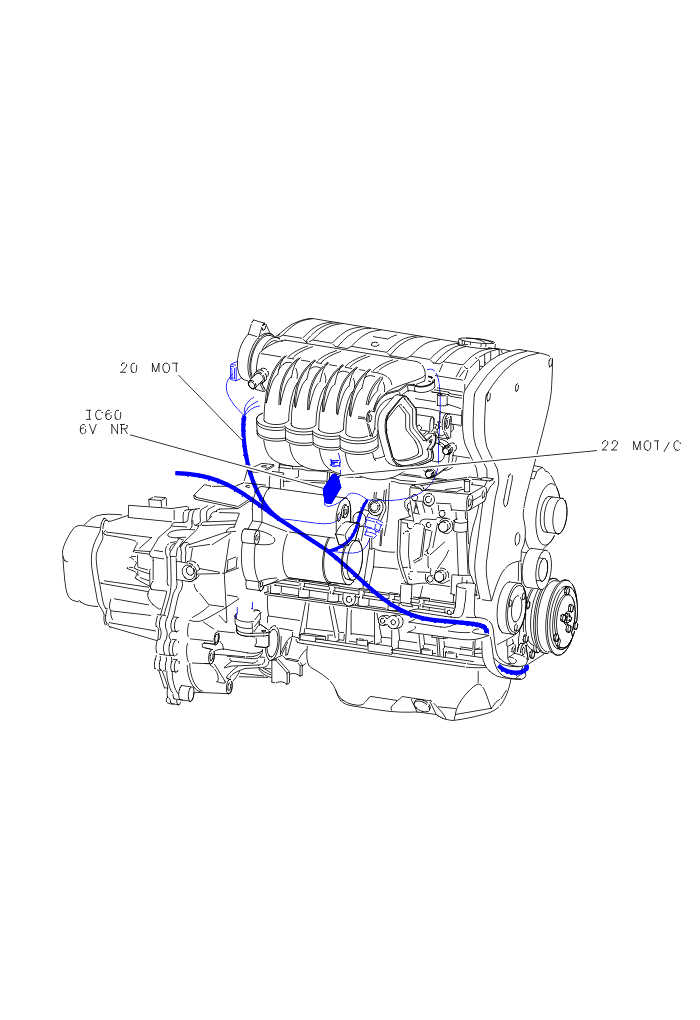 20 MOT

IC60
6V NR

22 MOT/C