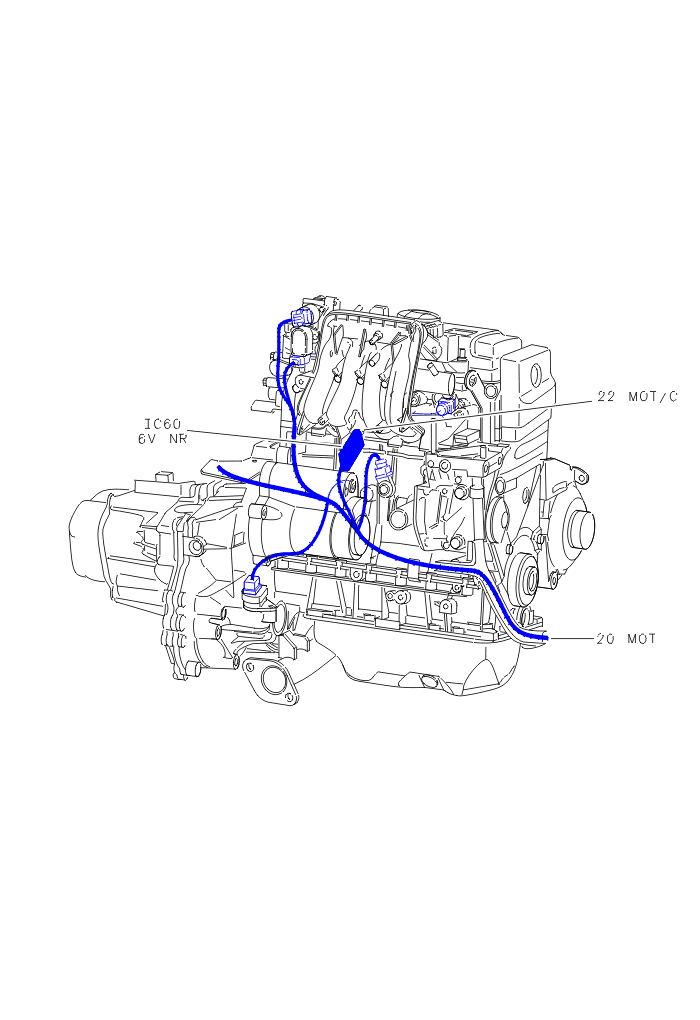 IC60
6V NR

22 MOT/C

20 MOT