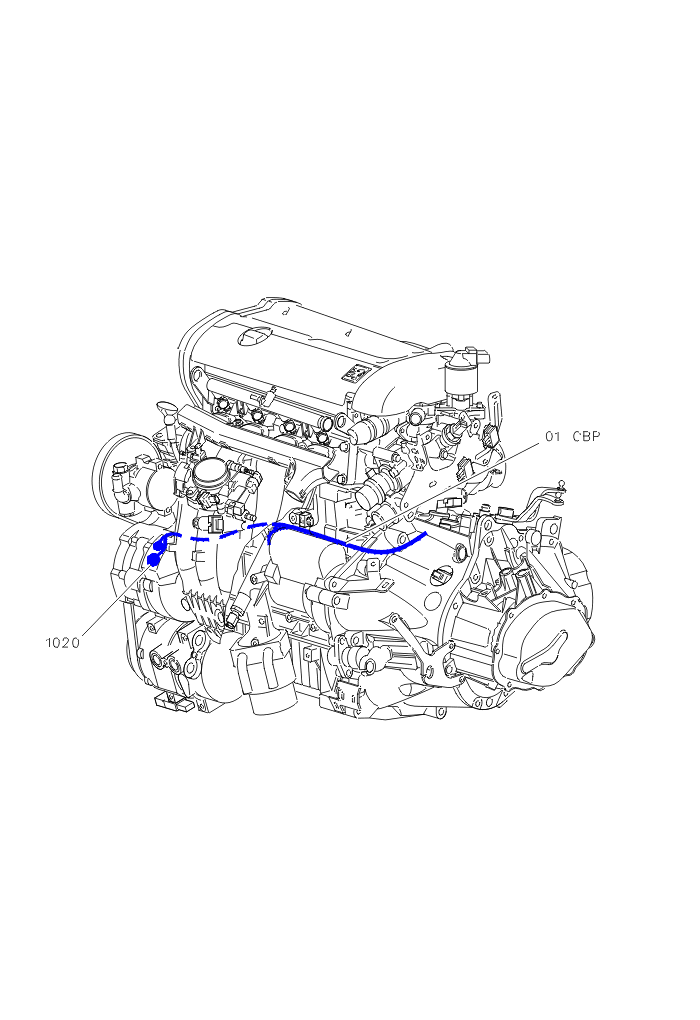 01 CBP

1020