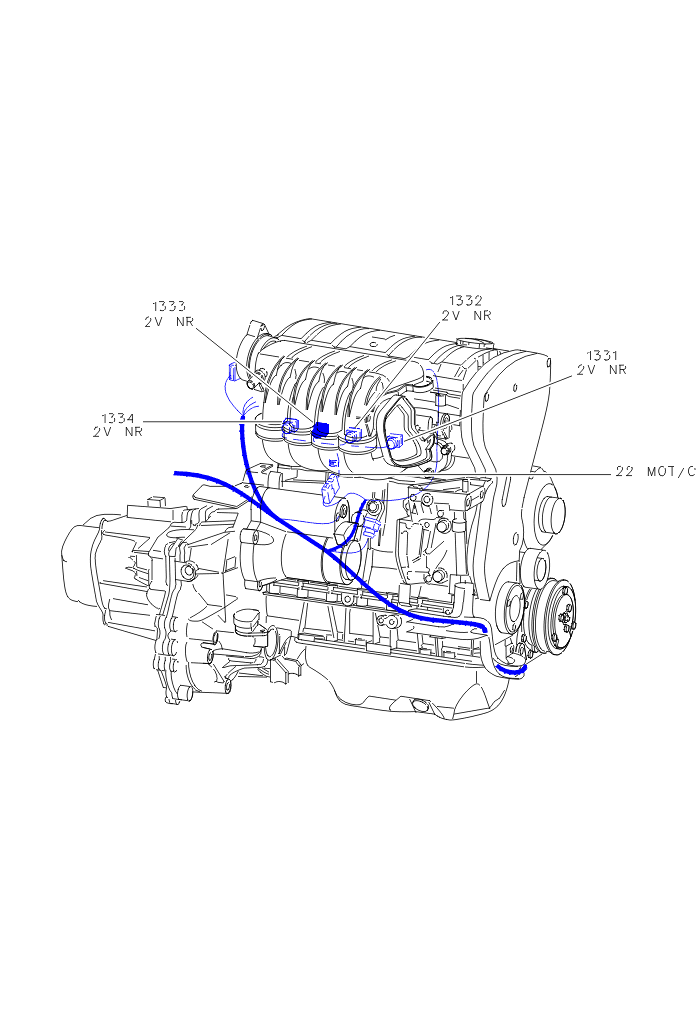 1333
2V NR

1332
2V NR

1331
2V NR

1334
2V NR

22 MOT/C