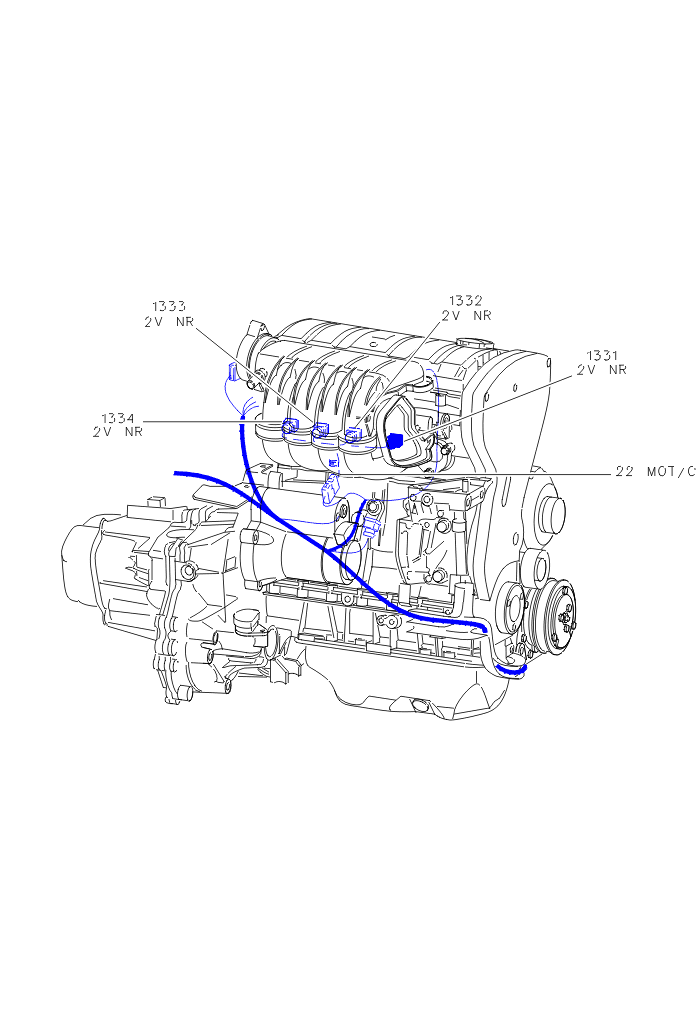 1333
2V NR

1332
2V NR

1331
2V NR

1334
2V NR

22 MOT/C