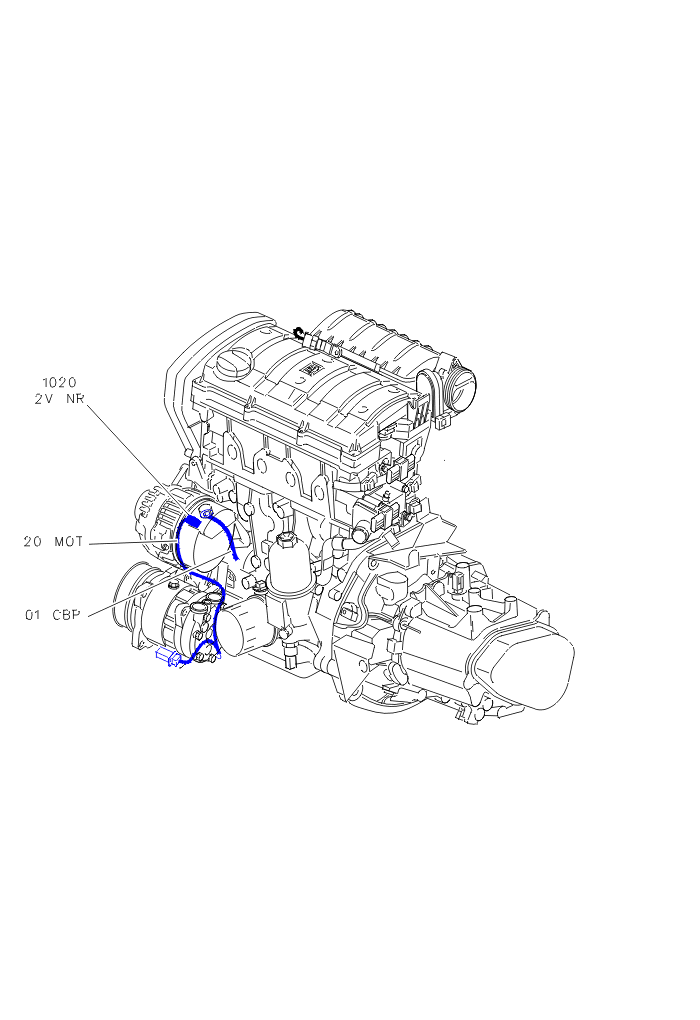 1020
2V NR

20 MOT

01 CBP