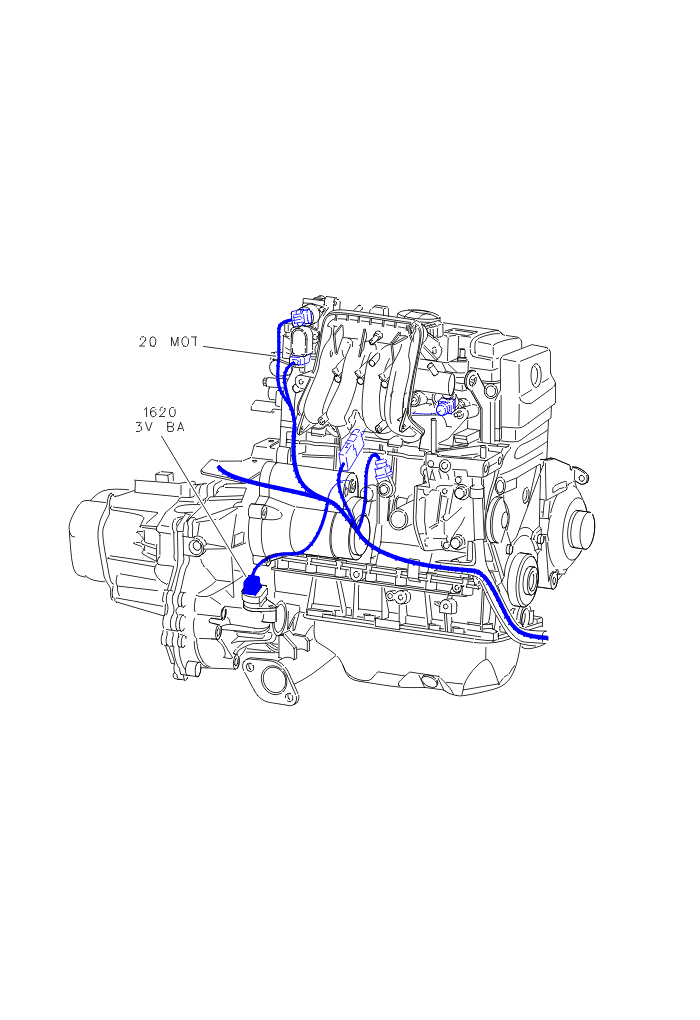 20 MOT

1620
3V BA