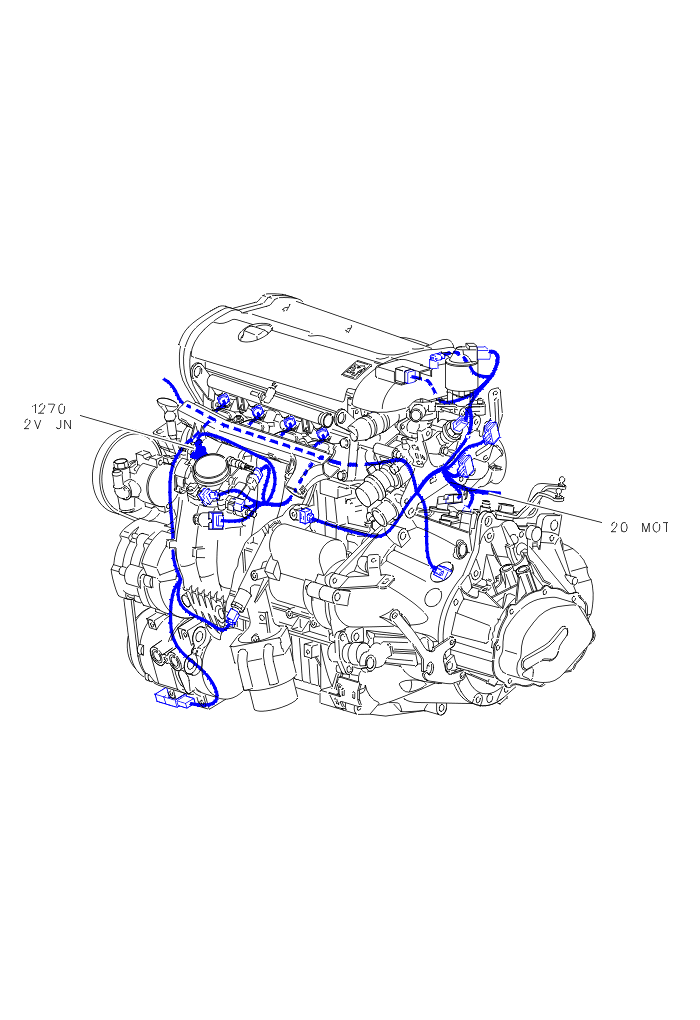 1270
2V JN

20 MOT