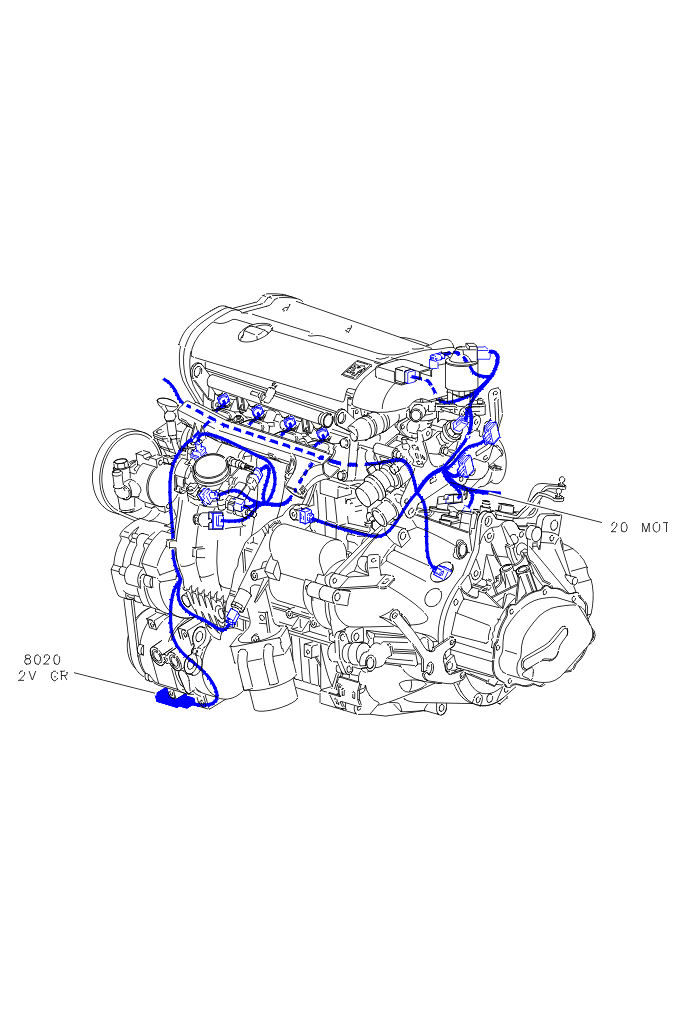 20 MOT

8020
2V GR