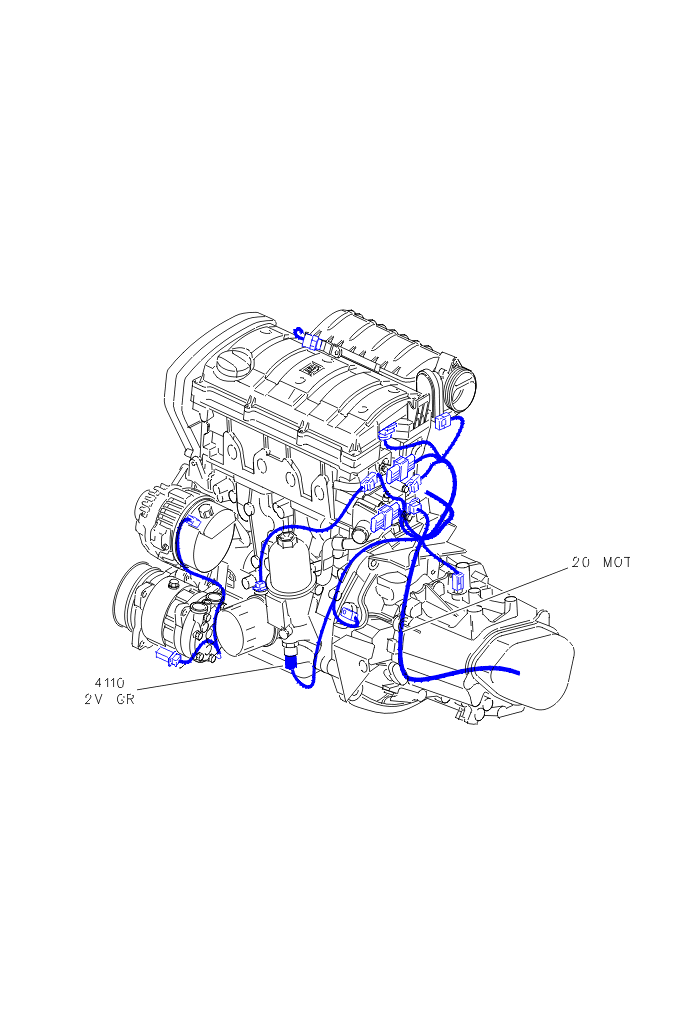 20 MOT

4110
2V GR