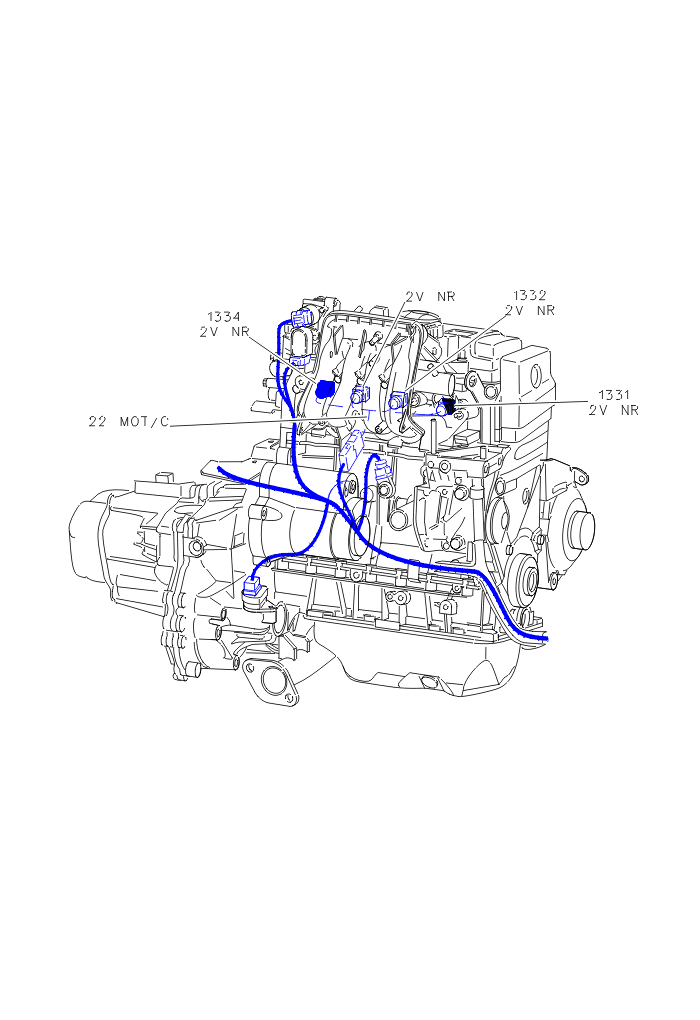 1334
2V NR

2V NR

1332
2V NR

1331
2V NR

22 MOT/C