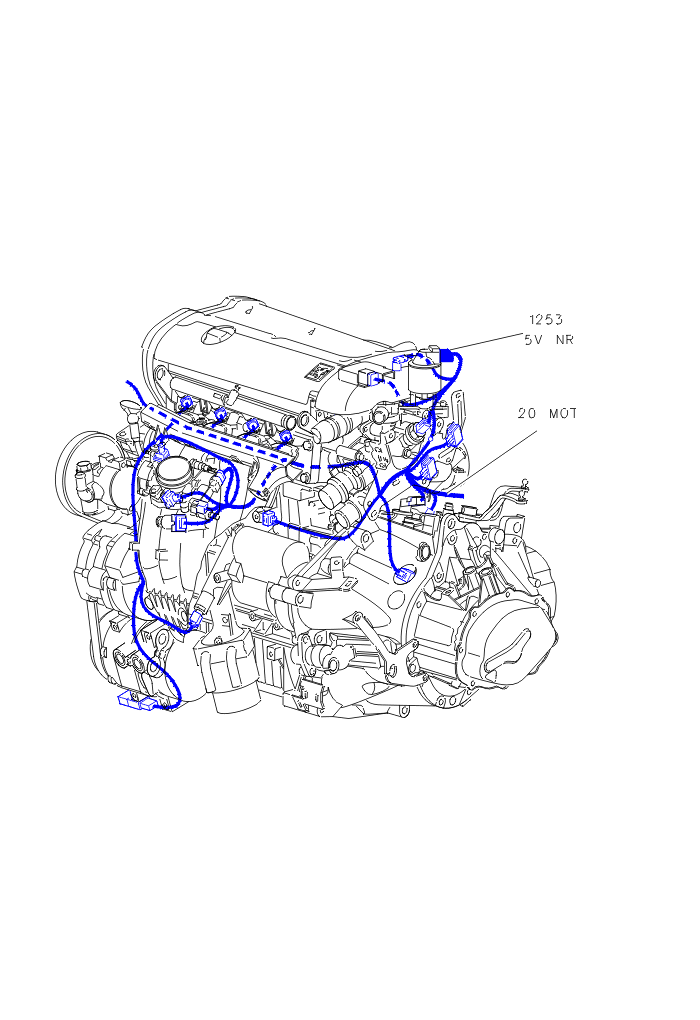 1253
5V NR

20 MOT