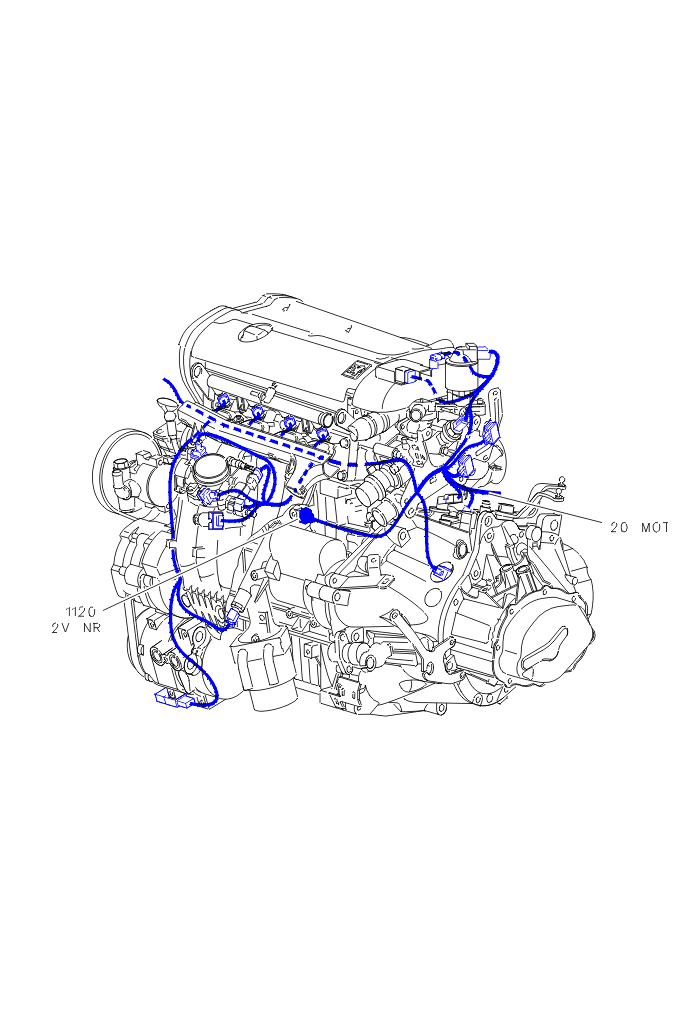 20 MOT

1120
2V NR